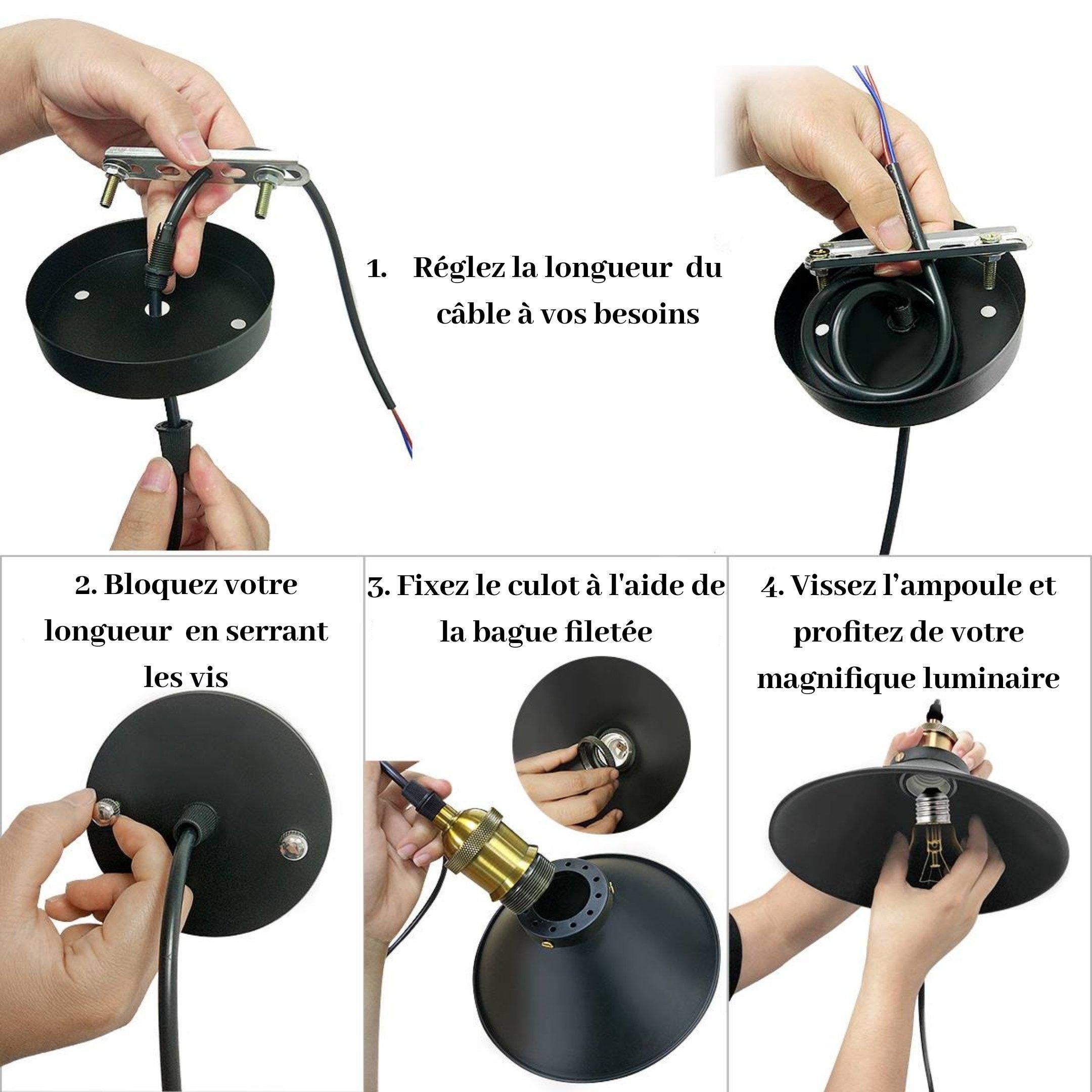 1. Réglez la longueur du câble à vos besoins

2. Bloquez votre longueur en serrant les vis

3. Fixez le culot à l'aide de la bague filetée

4. Vissez l'ampoule et profitez de votre magnifique luminaire